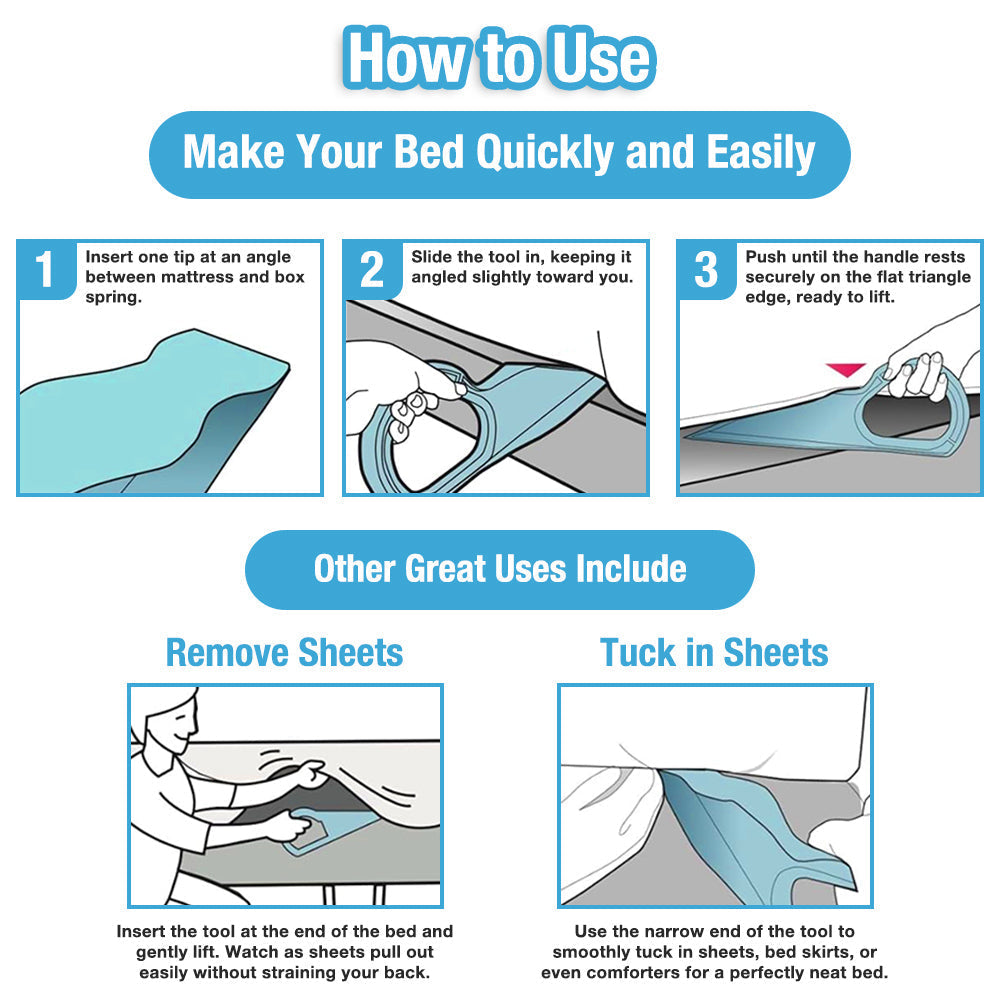 How to Use

Make Your Bed Quickly and Easily

1 Insert one tip at an angle between mattress and box spring.

2 Slide the tool in, keeping it angled slightly toward you.

3 Push until the handle rests securely on the flat triangle edge, ready to lift.

Other Great Uses Include

Remove Sheets

Insert the tool at the end of the bed and gently lift. Watch as sheets pull out easily without straining your back.

Tuck in Sheets

Use the narrow end of the tool to smoothly tuck in sheets, bed skirts, or even comforters for a perfectly neat bed.